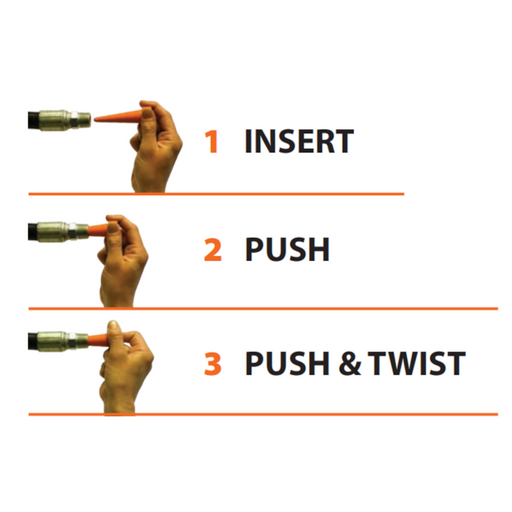 1 INSERT

2 PUSH

3 PUSH & TWIST