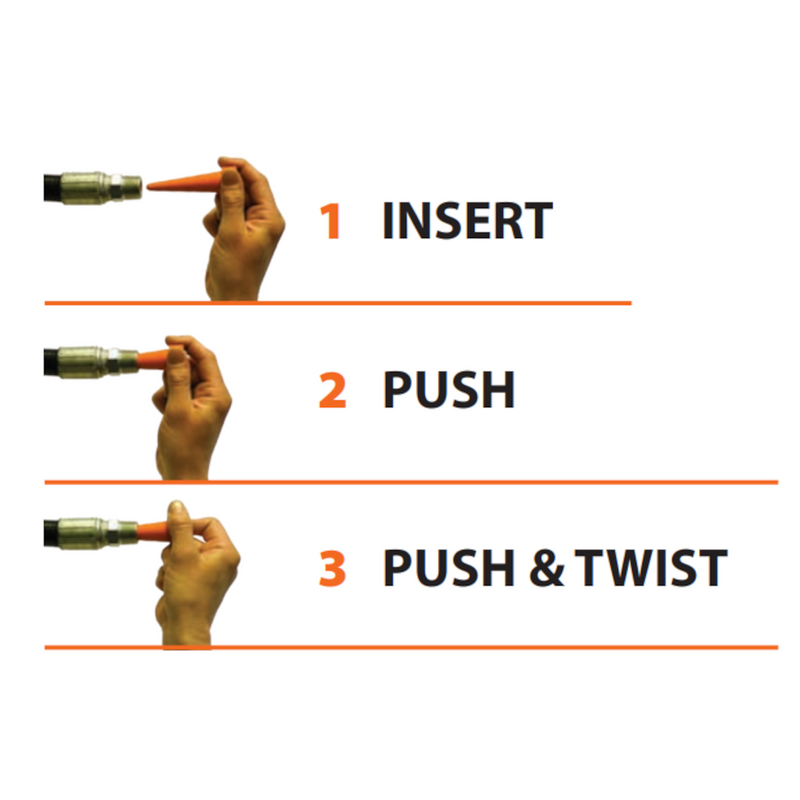 1 INSERT

2 PUSH

3 PUSH & TWIST